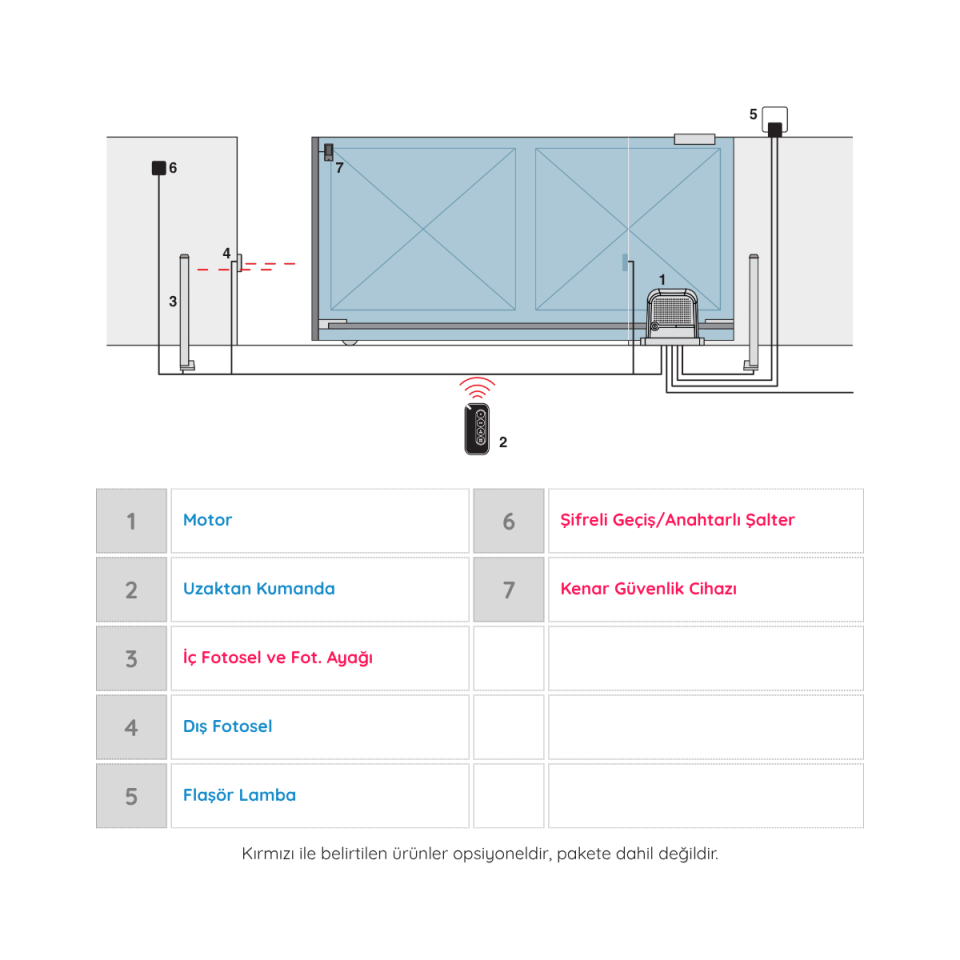 5
6
7
4
3
1
2

| 1 | Motor | 6 | Şifreli Geçiş/Anahtarlı Şalter |
|---|---|---|---|
| 2 | Uzaktan Kumanda | 7 | Kenar Güvenlik Cihazı |
| 3 | İç Fotosel ve Fot. Ayağı | | |
| 4 | Dış Fotosel | | |
| 5 | Flaşör Lamba | | |

Kırmızı ile belirtilen ürünler opsiyoneldir, pakete dahil değildir.