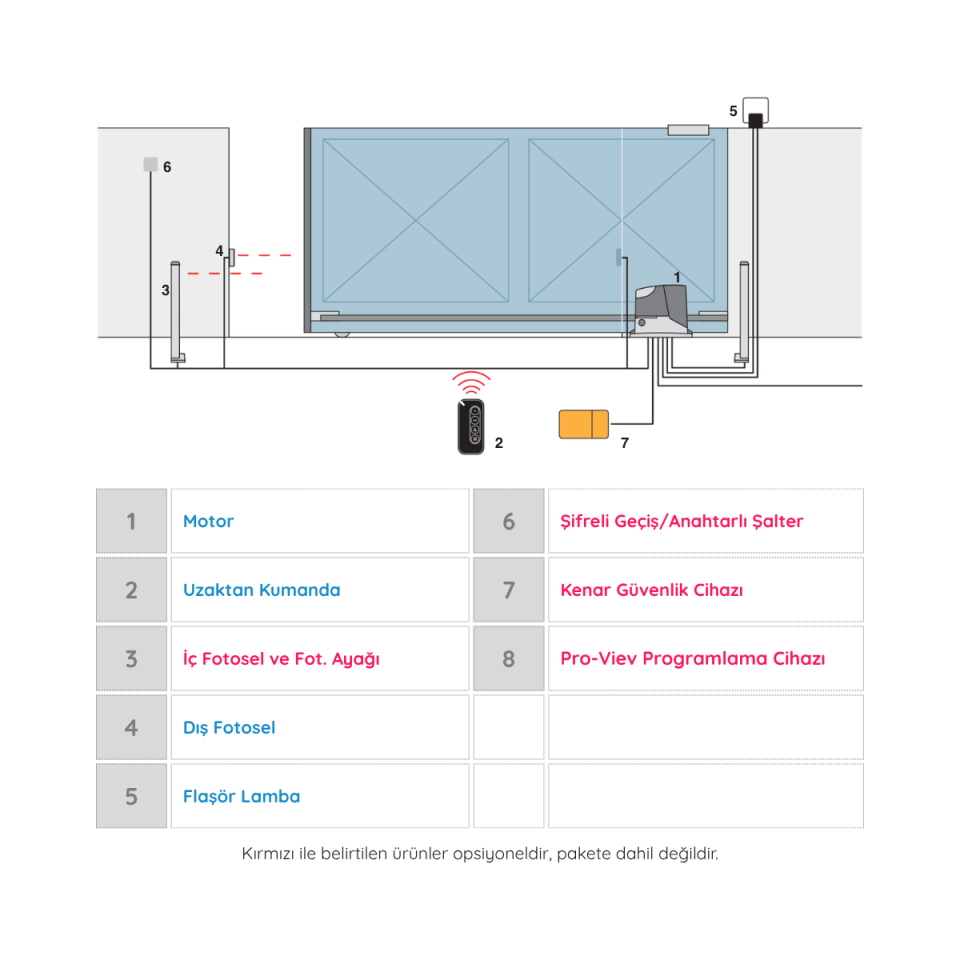 5

6

4

3

1

2

7

| 1 | Motor | 6 | Şifreli Geçiş/Anahtarlı Şalter |
|---|---|---|---|
| 2 | Uzaktan Kumanda | 7 | Kenar Güvenlik Cihazı |
| 3 | İç Fotosel ve Fot. Ayağı | 8 | Pro-Viev Programlama Cihazı |
| 4 | Dış Fotosel | | |
| 5 | Flaşör Lamba | | |

Kırmızı ile belirtilen ürünler opsiyoneldir, pakete dahil değildir.