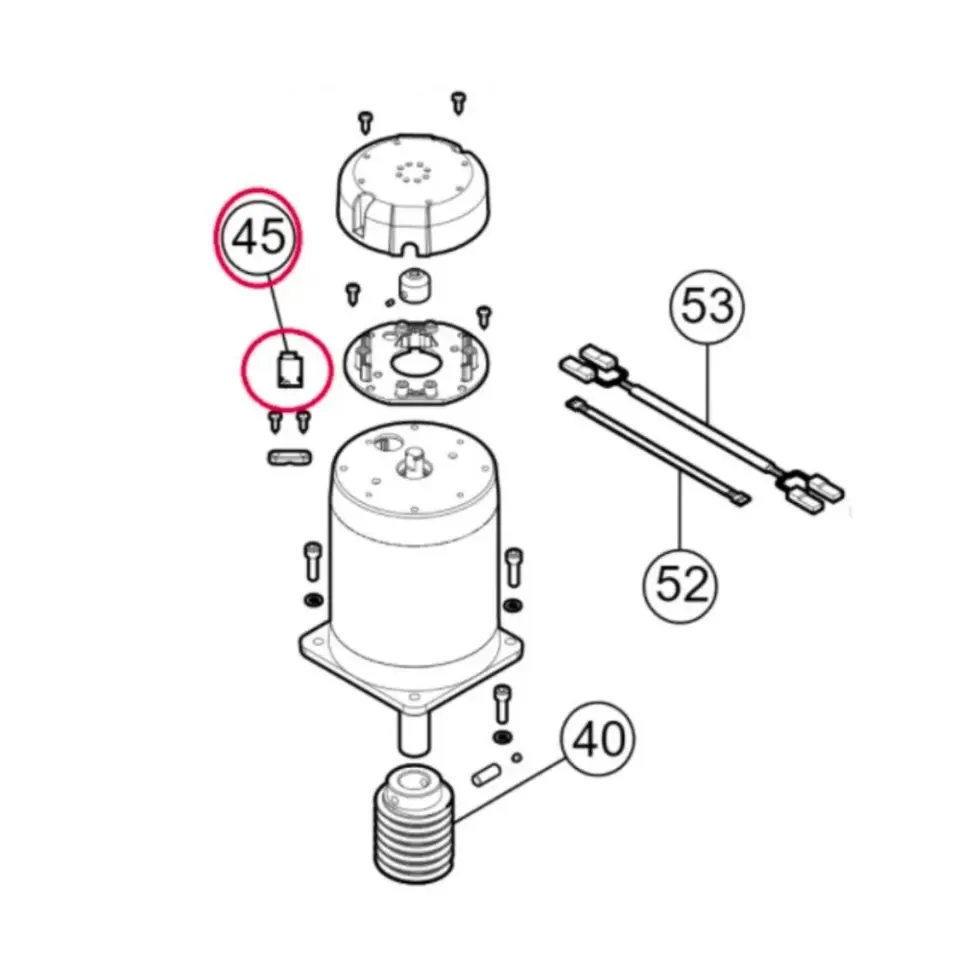 45
53
52
40